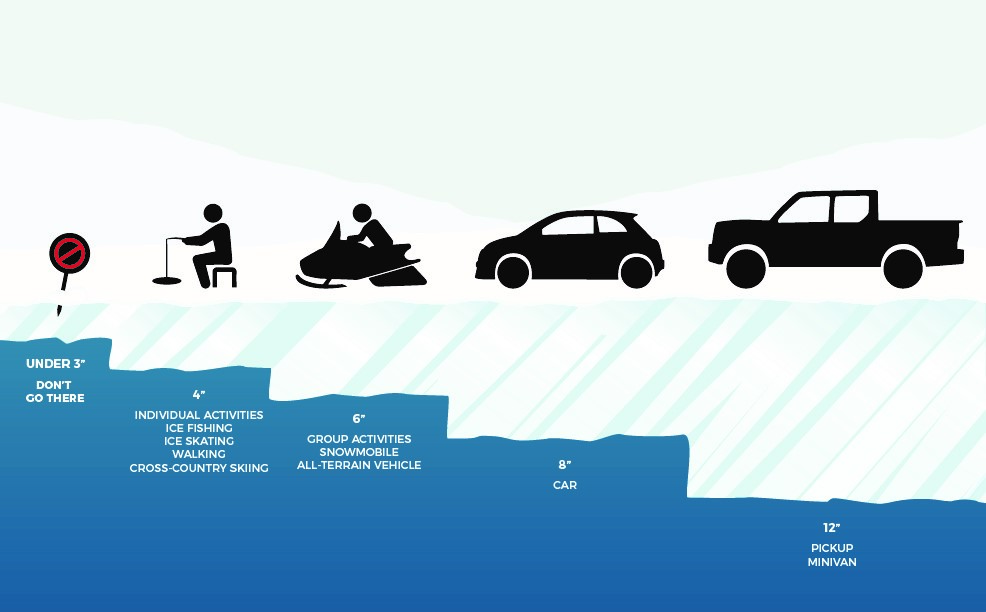 UNDER 3"
DON'T GO THERE

4"
INDIVIDUAL ACTIVITIES
ICE FISHING
ICE SKATING
WALKING
CROSS-COUNTRY SKIING

6"
GROUP ACTIVITIES
SNOWMOBILE
ALL-TERRAIN VEHICLE

8"
CAR

12"
PICKUP
MINIVAN